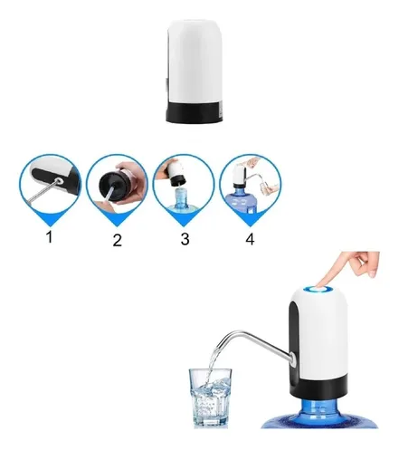 1

2

3

4